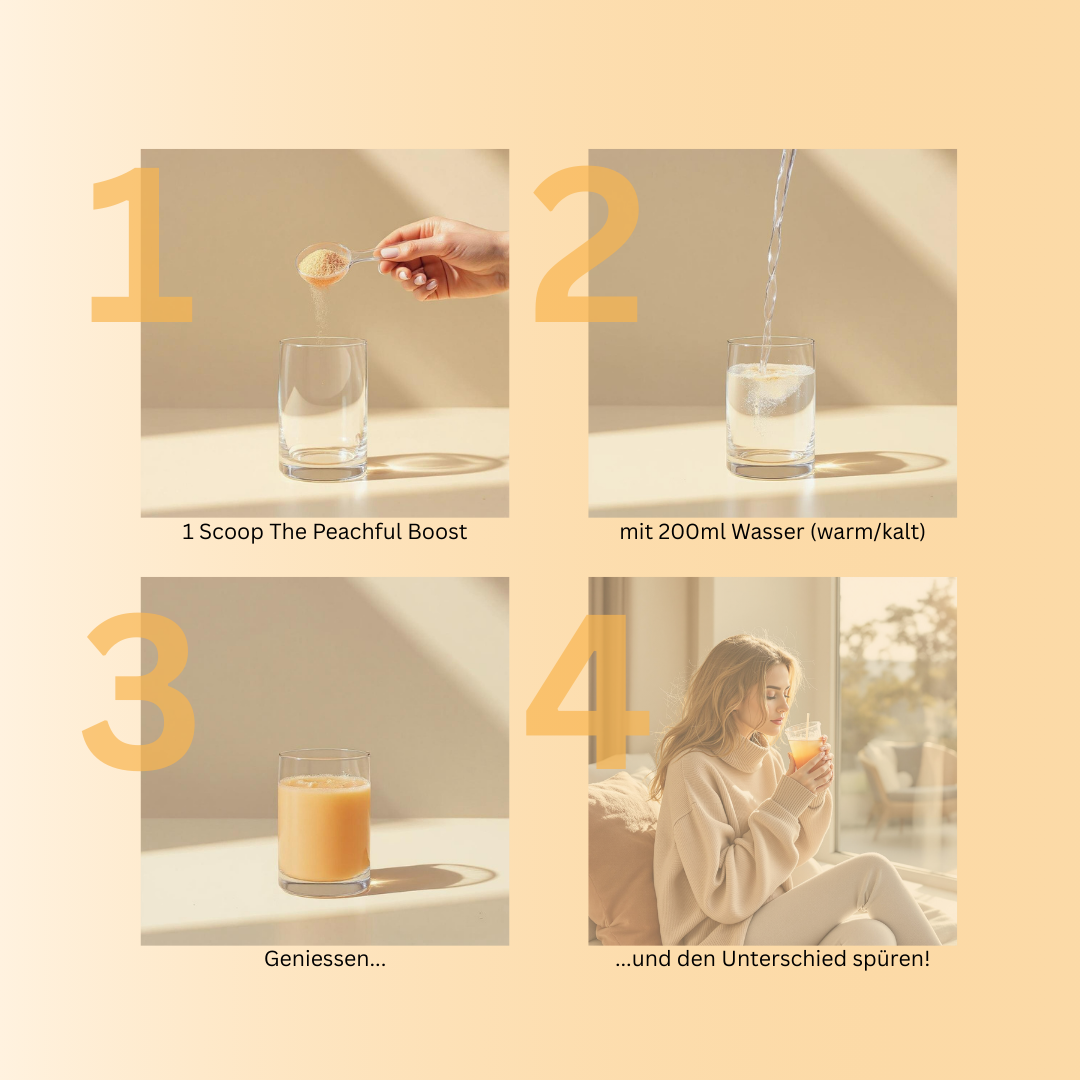 1

1 Scoop The Peachful Boost

2

mit 200ml Wasser (warm/kalt)

3

Geniessen...

4

...und den Unterschied spüren!